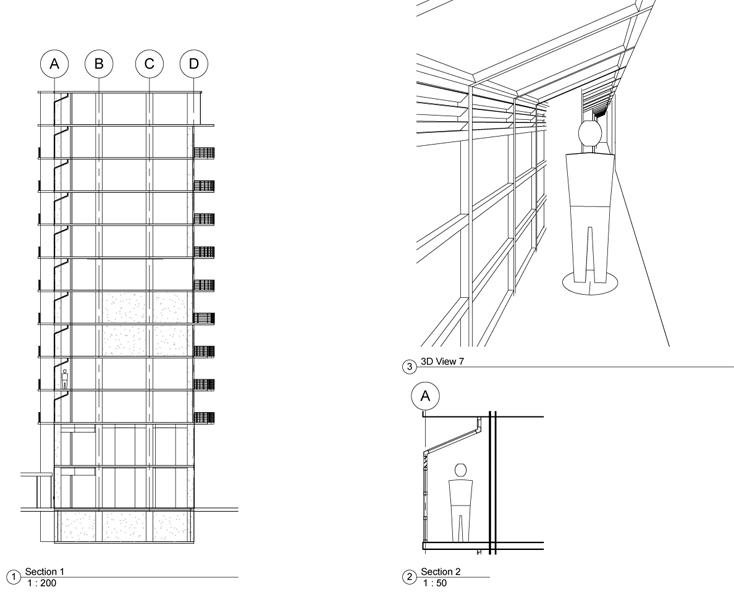 A B C D

1 Section 1
1 : 200

3 3D View 7

A

2 Section 2
1 : 50